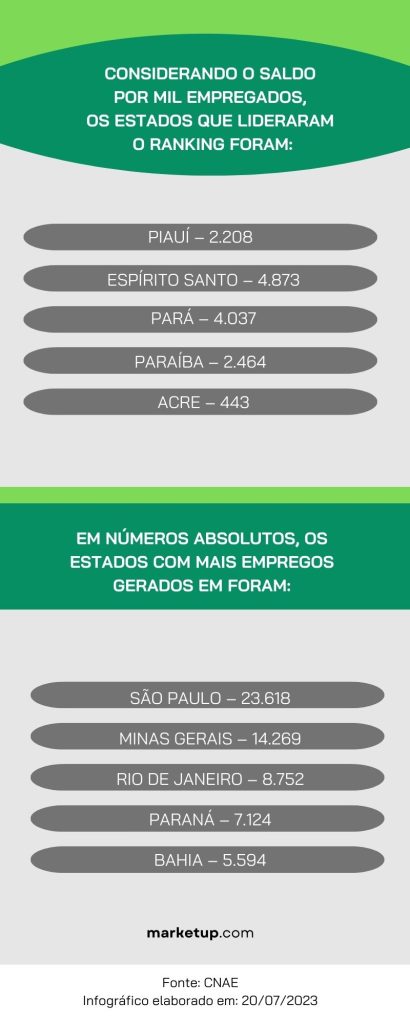 CONSIDERANDO O SALDO POR MIL EMPREGADOS, OS ESTADOS QUE LIDERARAM O RANKING FORAM:

PIAUÍ – 2.208

ESPÍRITO SANTO – 4.873

PARÁ – 4.037

PARAÍBA – 2.464

ACRE – 443

EM NÚMEROS ABSOLUTOS, OS ESTADOS COM MAIS EMPREGOS GERADOS EM FORAM:

SÃO PAULO – 23.618

MINAS GERAIS – 14.269

RIO DE JANEIRO – 8.752

PARANÁ – 7.124

BAHIA – 5.594

marketup.com

Fonte: CNAE
Infográfico elaborado em: 20/07/2023